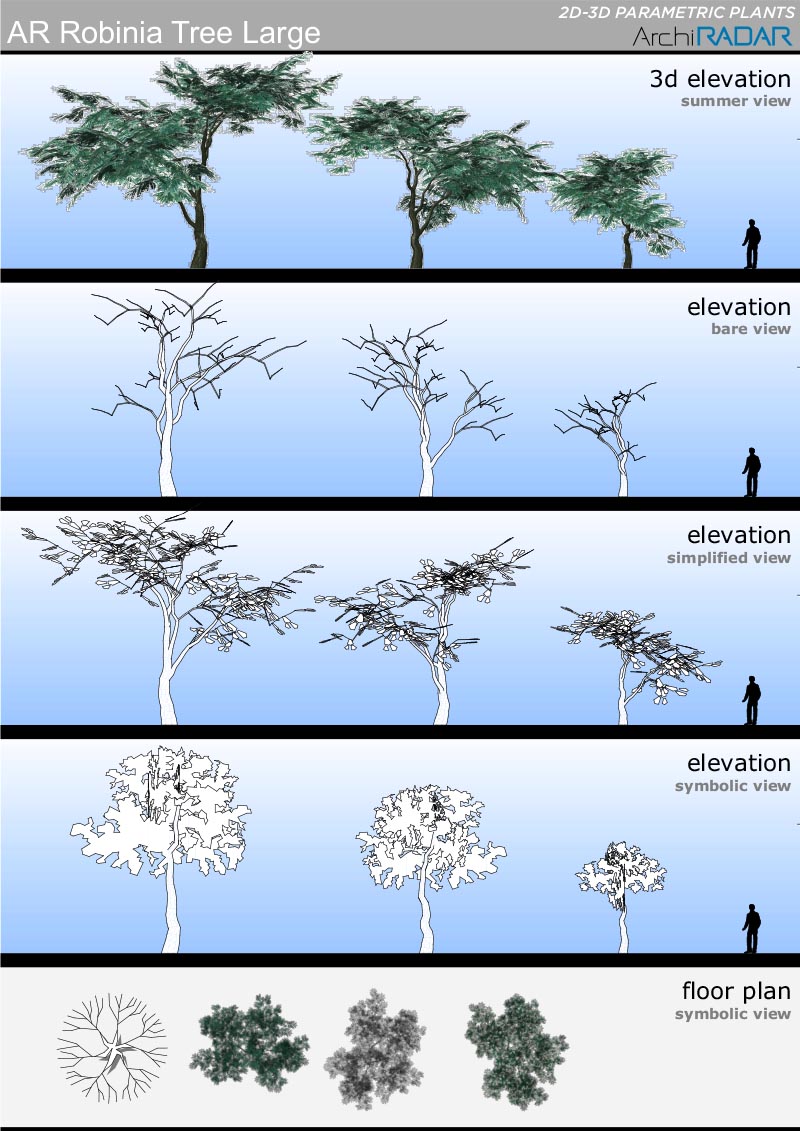 AR Robinia Tree Large

2D-3D PARAMETRIC PLANTS
ArchiRADAR

3d elevation
summer view

elevation
bare view

elevation
simplified view

elevation
symbolic view

floor plan
symbolic view