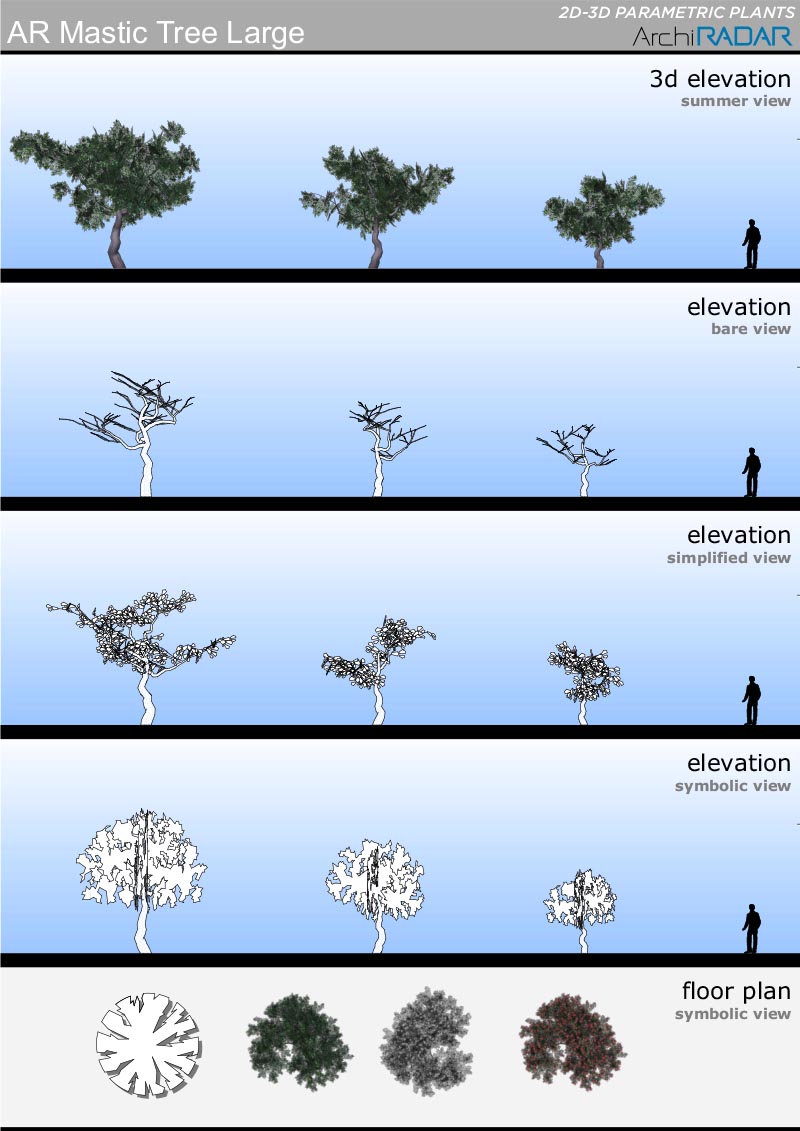 AR Mastic Tree Large

2D-3D PARAMETRIC PLANTS
ArchiRADAR

3d elevation
summer view

elevation
bare view

elevation
simplified view

elevation
symbolic view

floor plan
symbolic view