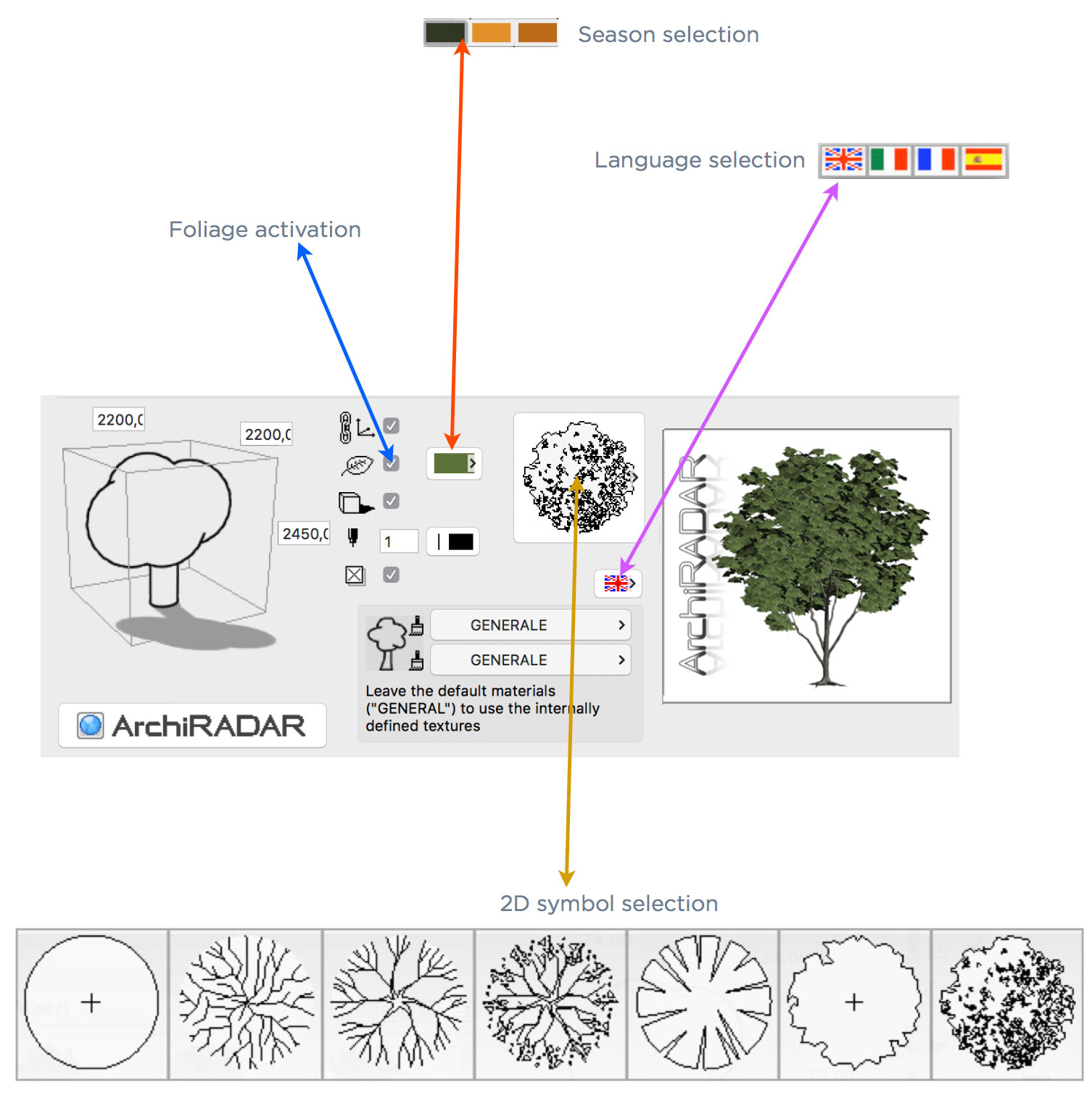 Season selection

Language selection

Foliage activation

2200,0

2200,0

2450,0

1

GENERALE

GENERALE

Leave the default materials ("GENERAL") to use the internally defined textures

ArchiRADAR

ArchiRADAR

2D symbol selection